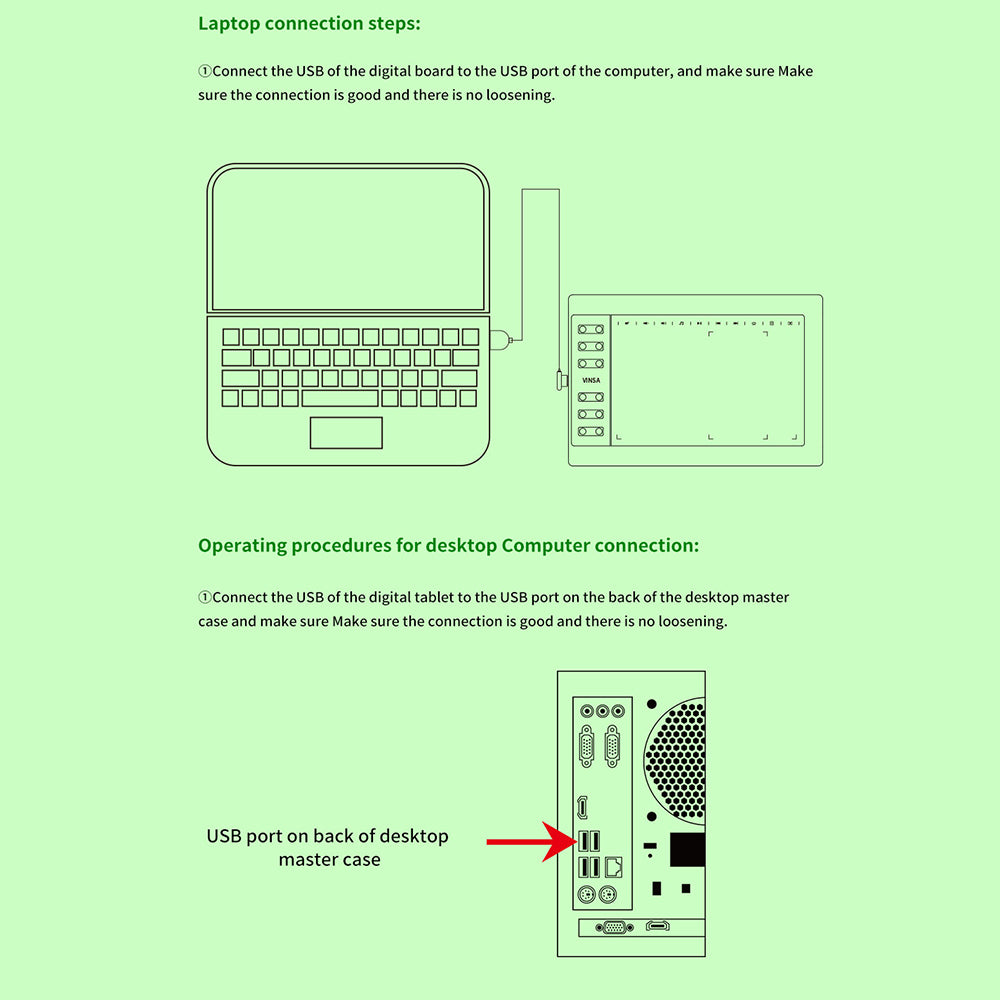 Laptop connection steps:

①Connect the USB of the digital board to the USB port of the computer, and make sure Make sure the connection is good and there is no loosening.

VINSA

Operating procedures for desktop Computer connection:

①Connect the USB of the digital tablet to the USB port on the back of the desktop master case and make sure Make sure the connection is good and there is no loosening.

USB port on back of desktop master case